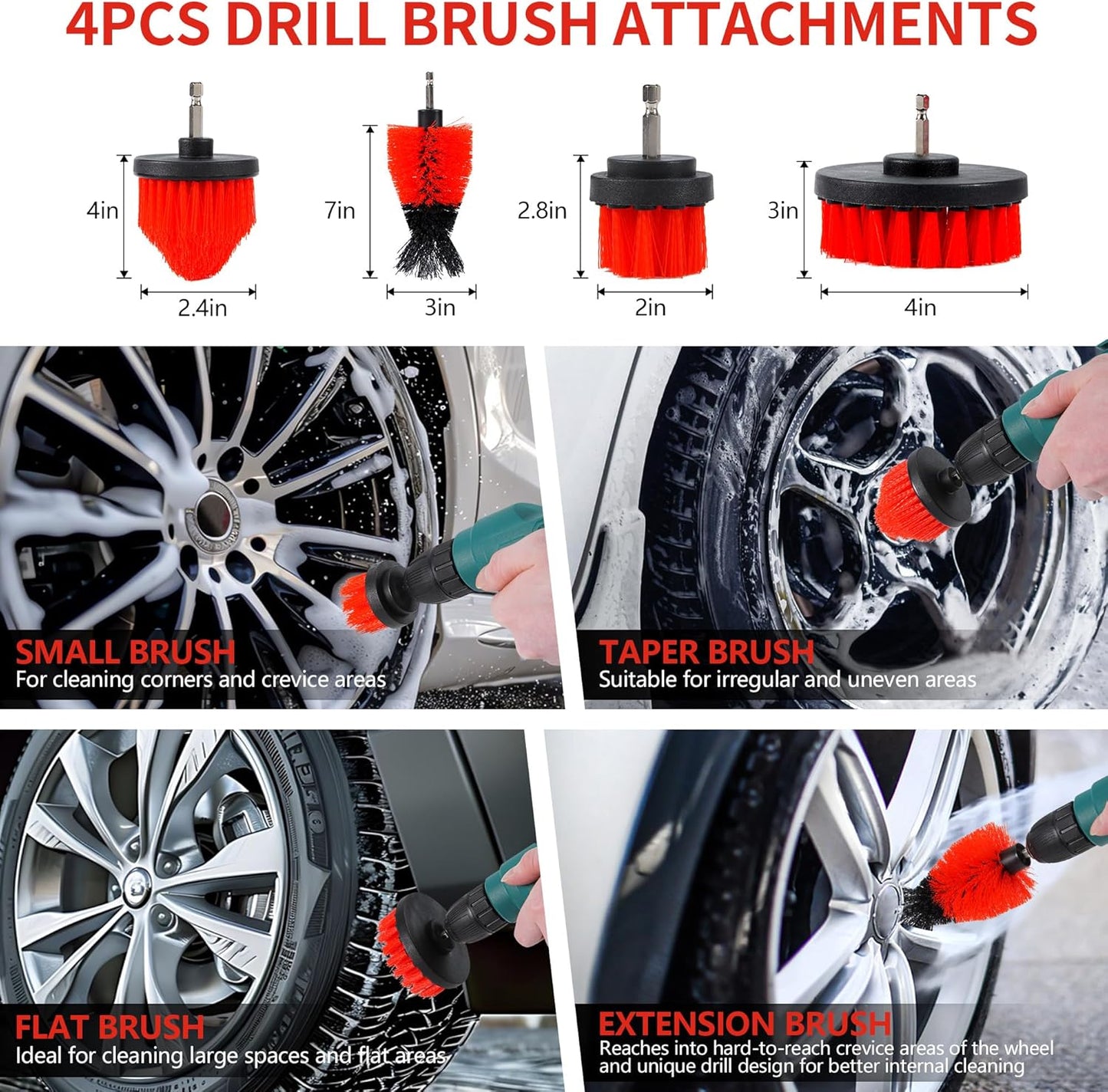 4PCS DRILL BRUSH ATTACHMENTS

4in
2.4in

7in
3in

2.8in
2in

3in
4in

SMALL BRUSH
For cleaning corners and crevice areas

TAPER BRUSH
Suitable for irregular and uneven areas

FLAT BRUSH
Ideal for cleaning large spaces and flat areas

EXTENSION BRUSH
Reaches into hard-to-reach crevice areas of the wheel and unique drill design for better internal cleaning